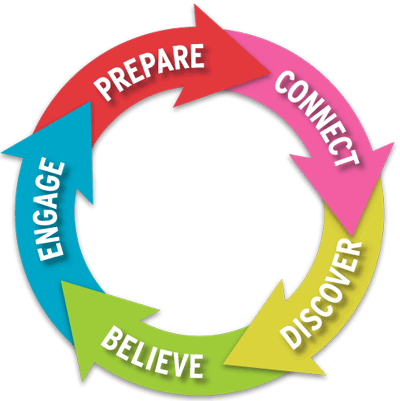 PREPARE
CONNECT
DISCOVER
BELIEVE
ENGAGE